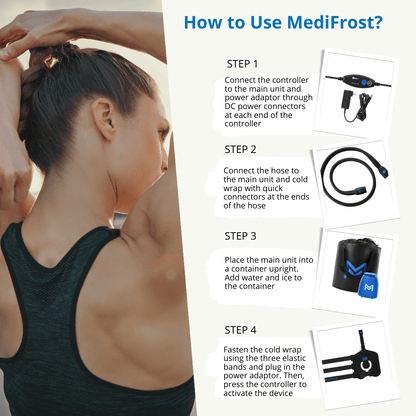 How to Use MediFrost?

STEP 1

Connect the controller to the main unit and power adaptor through DC power connectors at each end of the controller

STEP 2

Connect the hose to the main unit and cold wrap with quick connectors at the ends of the hose

STEP 3

Place the main unit into a container upright. Add water and ice to the container

STEP 4

Fasten the cold wrap using the three elastic bands and plug in the power adaptor. Then, press the controller to activate the device