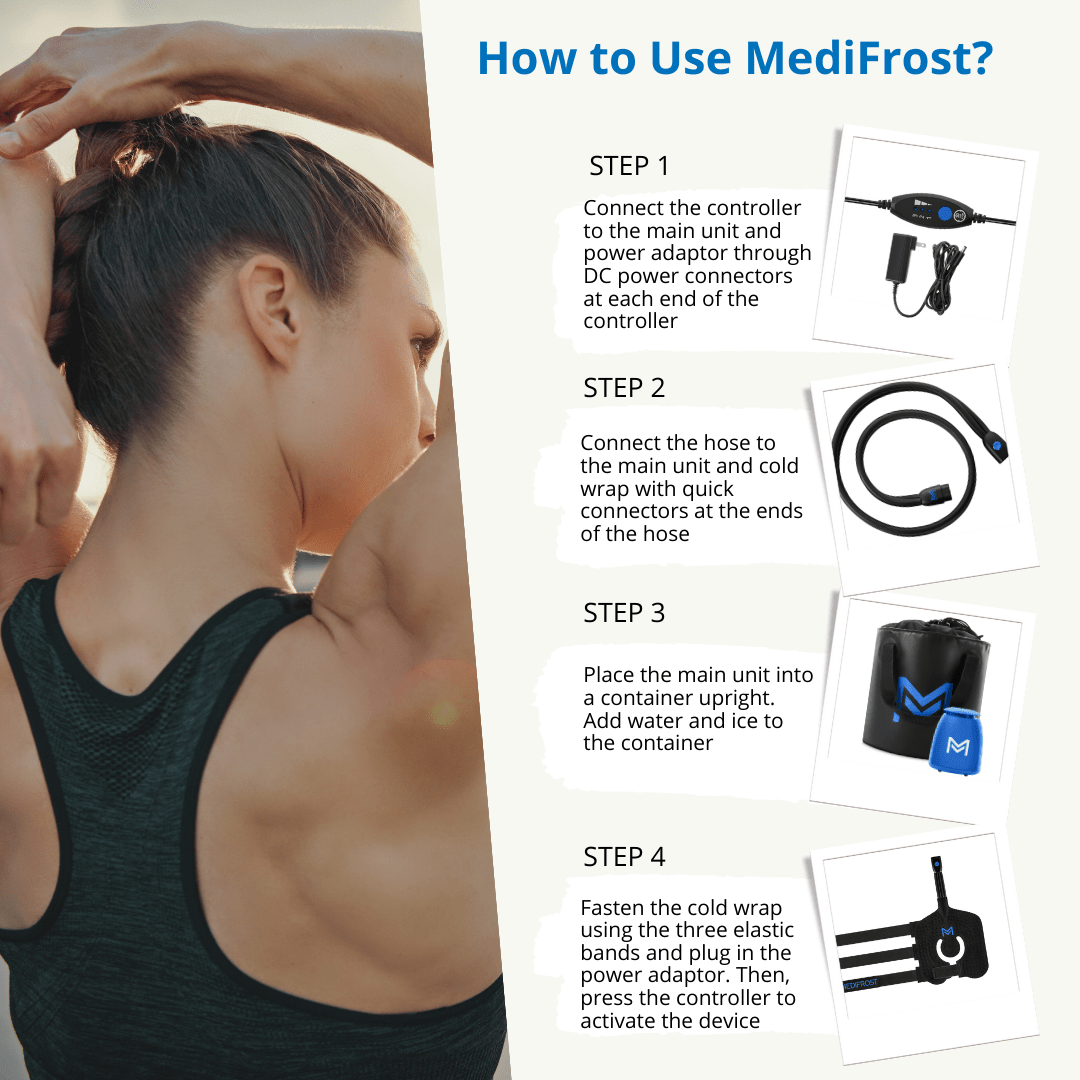 How to Use MediFrost?

STEP 1

Connect the controller to the main unit and power adaptor through DC power connectors at each end of the controller

STEP 2

Connect the hose to the main unit and cold wrap with quick connectors at the ends of the hose

STEP 3

Place the main unit into a container upright. Add water and ice to the container

STEP 4

Fasten the cold wrap using the three elastic bands and plug in the power adaptor. Then, press the controller to activate the device

MEDIFROST